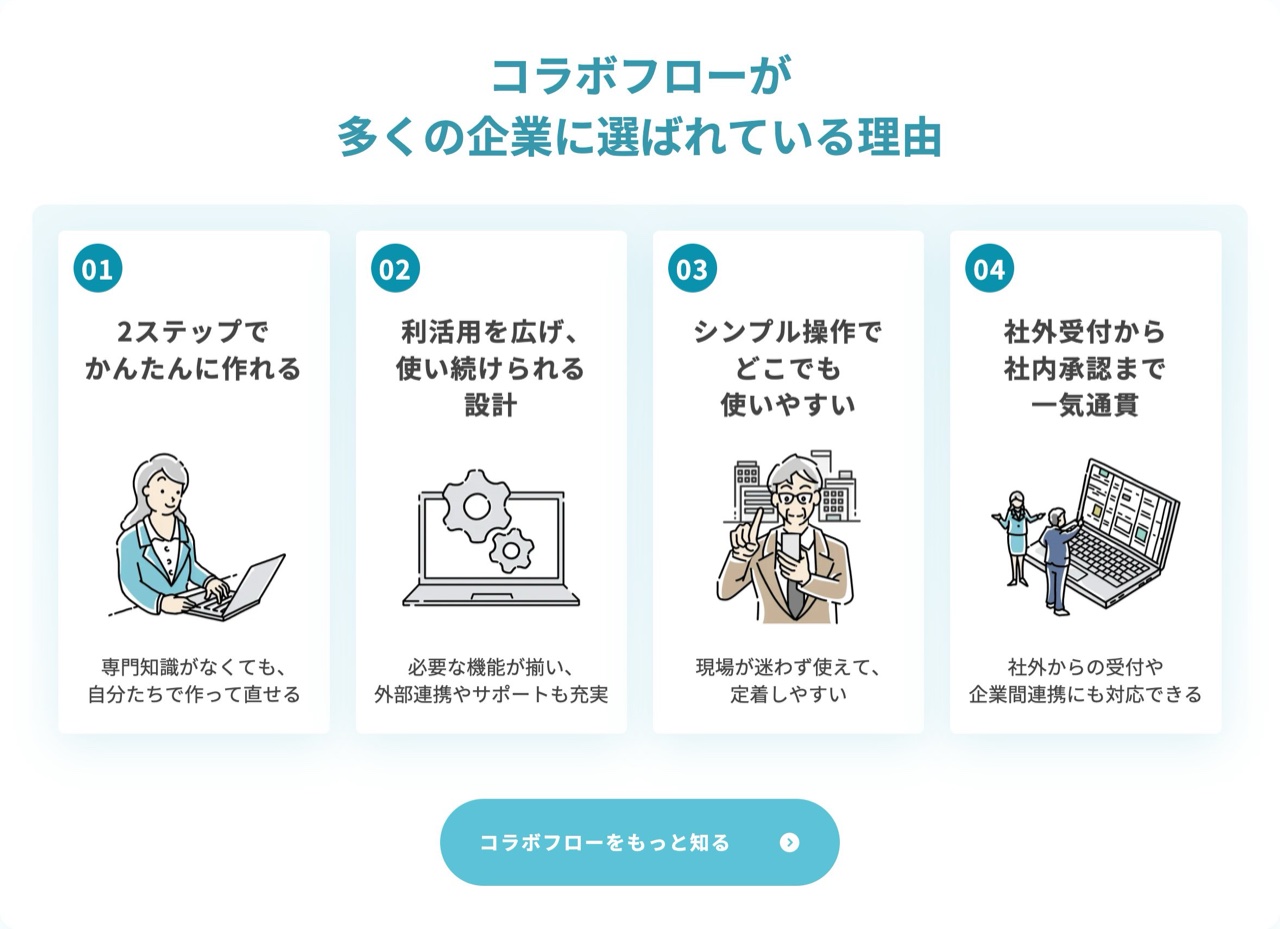 コラボフローが
多くの企業に選ばれている理由

01
2ステップで
かんたんに作れる

専門知識がなくても、
自分たちで作って直せる

02
利活用を広げ、
使い続けられる
設計

必要な機能が揃い、
外部連携やサポートも充実

03
シンプル操作で
どこでも
使いやすい

現場が迷わず使えて、
定着しやすい

04
社外受付から
社内承認まで
一気通貫

社外からの受付や
企業間連携にも対応できる

コラボフローをもっと知る